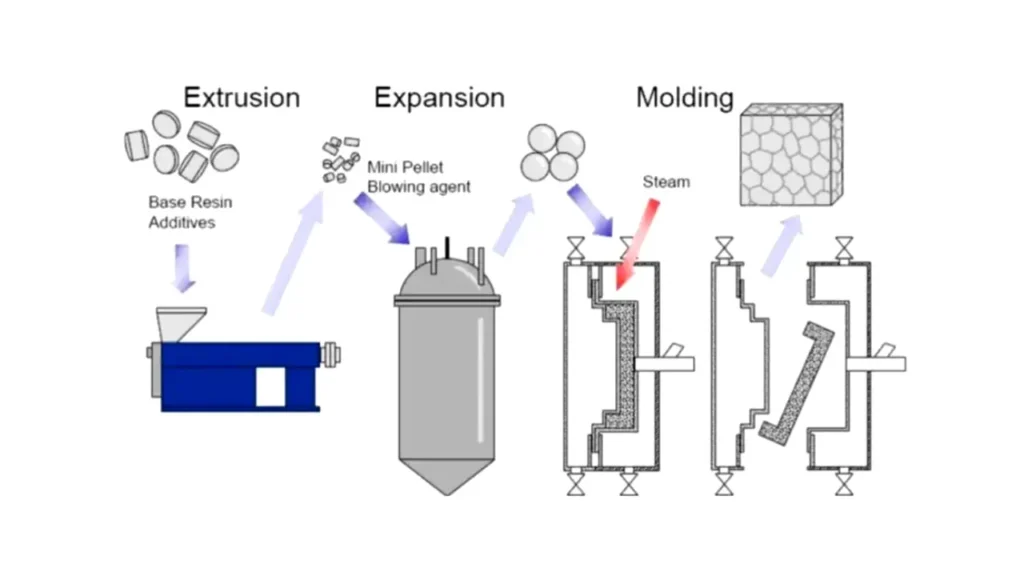 Extrusion

Expansion

Molding

Base Resin
Additives

Mini Pellet
Blowing agent

Steam