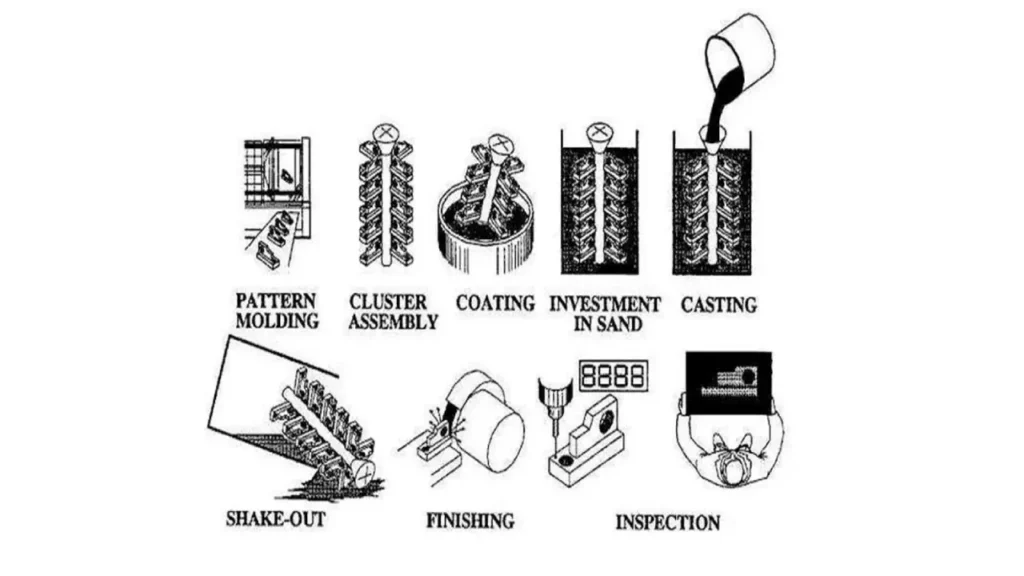 PATTERN MOLDING

CLUSTER ASSEMBLY

COATING

INVESTMENT IN SAND

CASTING

SHAKE-OUT

FINISHING

8888

INSPECTION